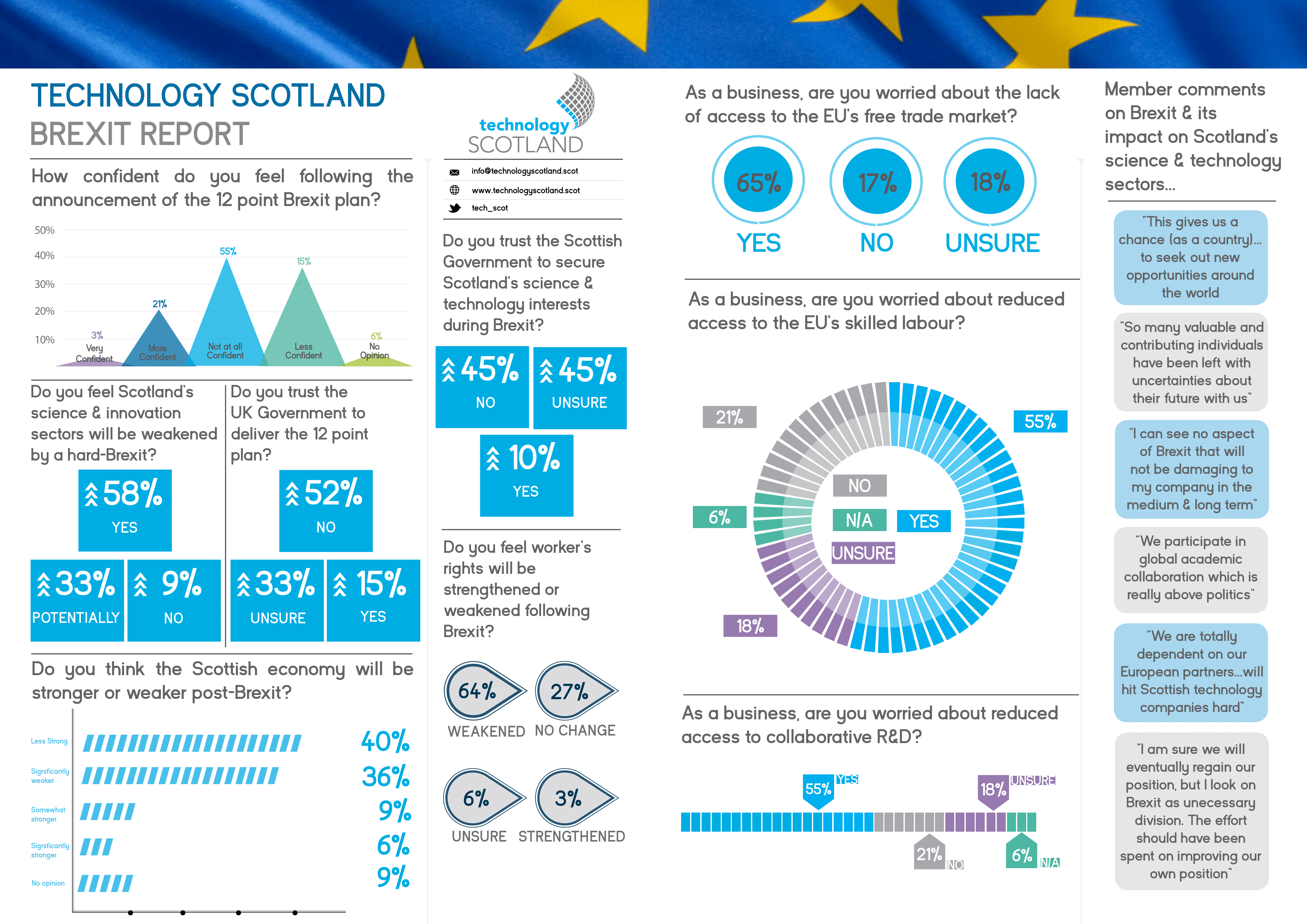 TECHNOLOGY SCOTLAND
BREXIT REPORT

How confident do you feel following the announcement of the 12 point Brexit plan?

50%
40%
30%
20%
10%

3% Very Confident
21% More Confident
55% Not at all Confident
15% Less Confident
6% No Opinion

Do you feel Scotland's science & innovation sectors will be weakened by a hard-Brexit?

58% YES
33% POTENTIALLY
9% NO

Do you trust the UK Government to deliver the 12 point plan?

52% NO
33% UNSURE
15% YES

Do you think the Scottish economy will be stronger or weaker post-Brexit?

Less Strong 40%
Significantly weaker 36%
Somewhat stronger 9%
Significantly stronger 6%
No opinion 9%

technology SCOTLAND

info@technologyscotland.scot
www.technologyscotland.scot
tech_scot

Do you trust the Scottish Government to secure Scotland's science & technology interests during Brexit?

45% NO
45% UNSURE
10% YES

Do you feel worker's rights will be strengthened or weakened following Brexit?

64% WEAKENED
27% NO CHANGE
6% UNSURE
3% STRENGTHENED

As a business, are you worried about the lack of access to the EU's free trade market?

65% YES
17% NO
18% UNSURE

As a business, are you worried about reduced access to the EU's skilled labour?

21%
55%
6%
18%
NO
N/A
YES
UNSURE

As a business, are you worried about reduced access to collaborative R&D?

55% YES
18% UNSURE
21% NO
6% N/A

Member comments on Brexit & its impact on Scotland's science & technology sectors...

"This gives us a chance (as a country)... to seek out new opportunities around the world

"So many valuable and contributing individuals have been left with uncertainties about their future with us"

"I can see no aspect of Brexit that will not be damaging to my company in the medium & long term"

"We participate in global academic collaboration which is really above politics"

"We are totally dependent on our European partners...will hit Scottish technology companies hard"

"I am sure we will eventually regain our position, but I look on Brexit as unecessary division. The effort should have been spent on improving our own position"